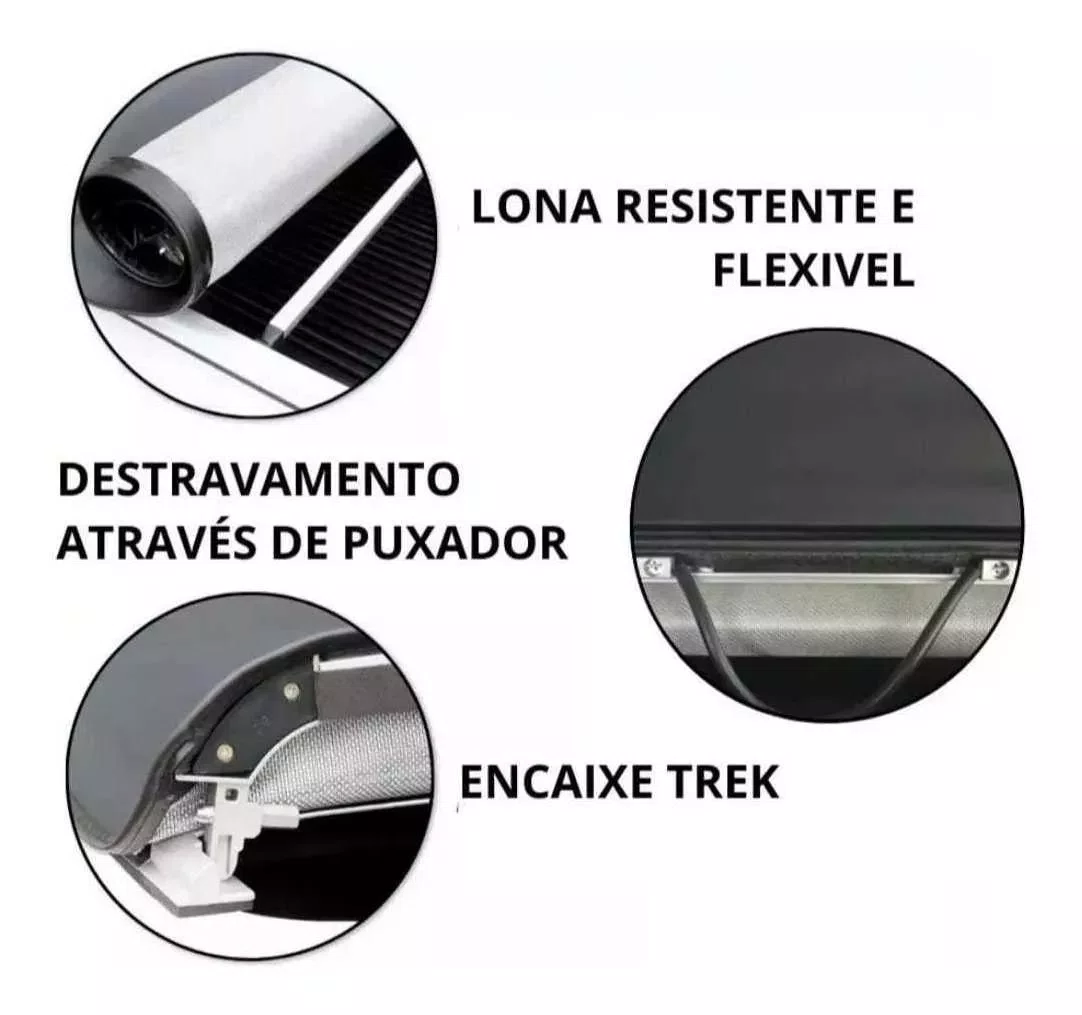 LONA RESISTENTE E FLEXIVEL

DESTRAVAMENTO ATRAVÉS DE PUXADOR

ENCAIXE TREK